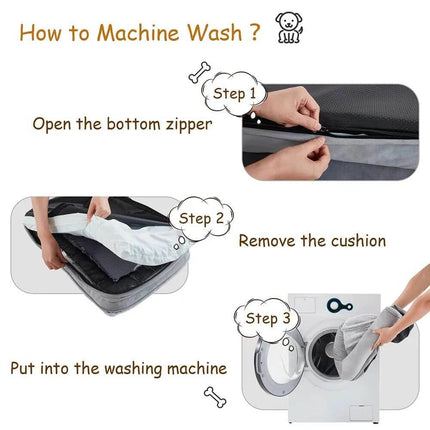 How to Machine Wash ?

Step 1

Open the bottom zipper

Step 2

Remove the cushion

Step 3

Put into the washing machine